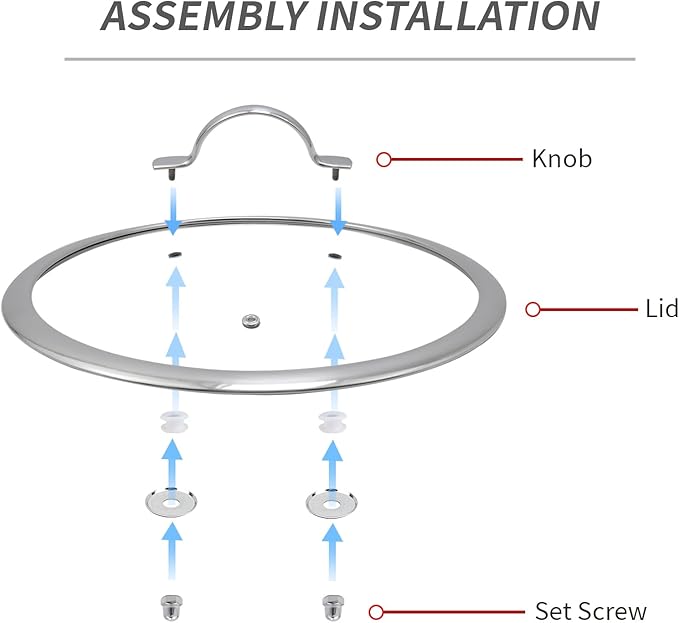 ASSEMBLY INSTALLATION

Knob

Lid

Set Screw