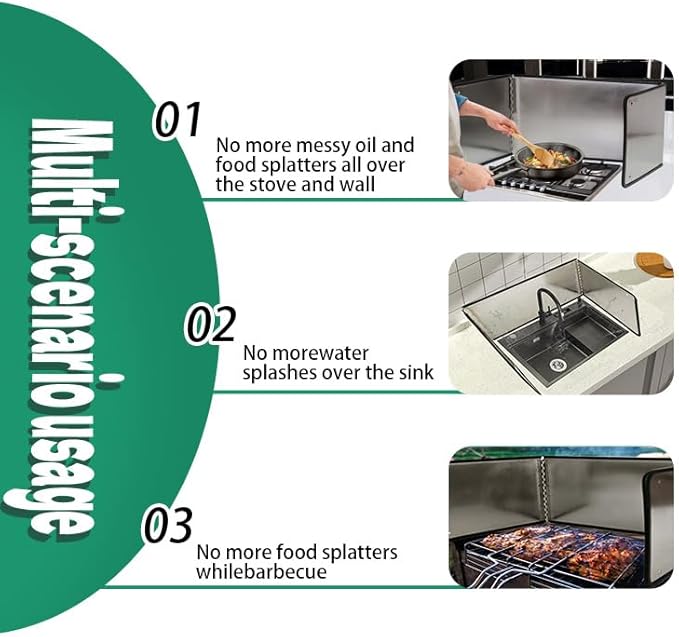 Multi-scenario usage

01
No more messy oil and food splatters all over the stove and wall

02
No morewater splashes over the sink

03
No more food splatters whilebarbecue