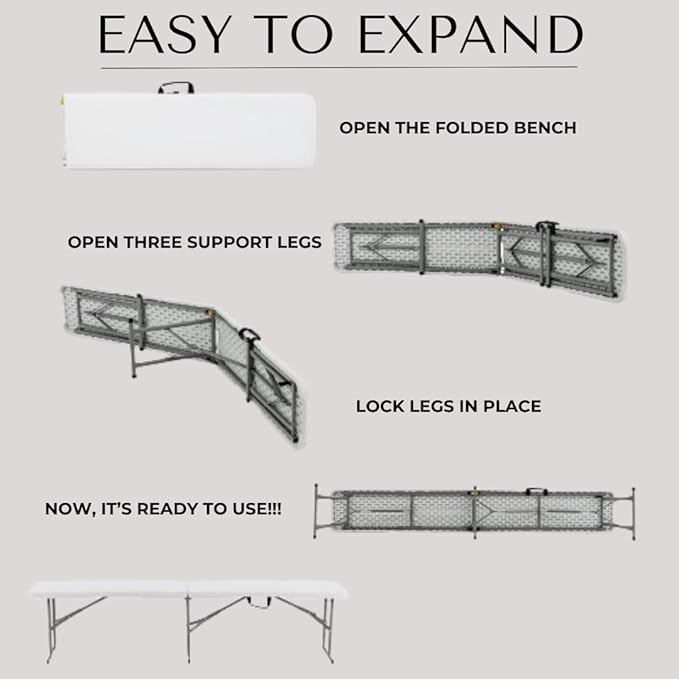 EASY TO EXPAND

OPEN THE FOLDED BENCH

OPEN THREE SUPPORT LEGS

LOCK LEGS IN PLACE

NOW, IT'S READY TO USE!!!