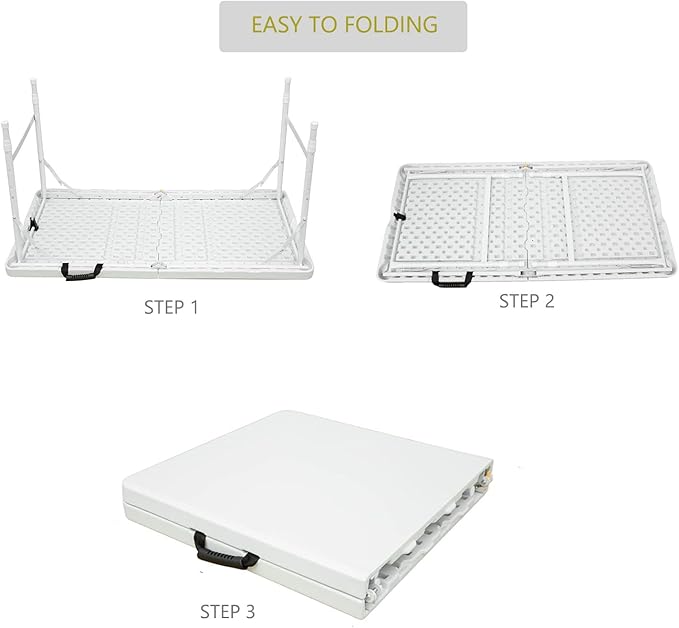 EASY TO FOLDING

STEP 1

STEP 2

STEP 3