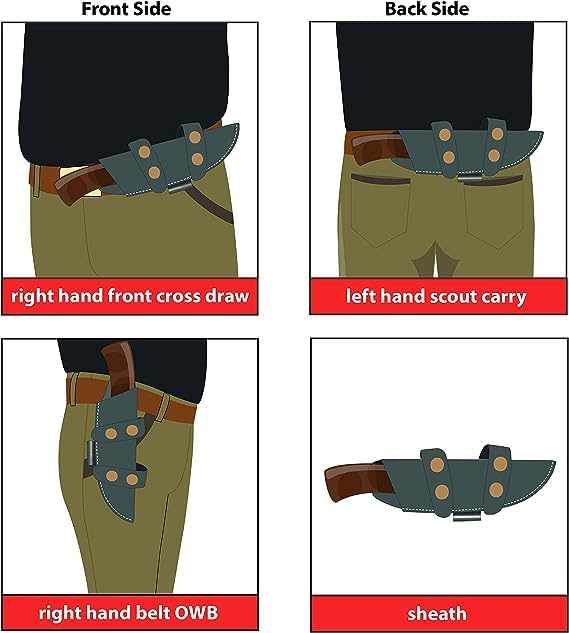 Front Side

right hand front cross draw

Back Side

left hand scout carry

right hand belt OWB

sheath