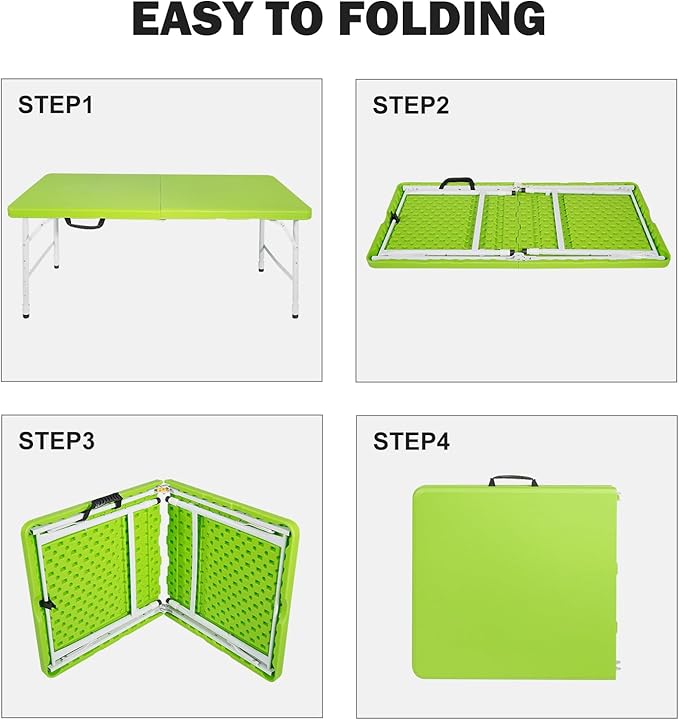 EASY TO FOLDING

STEP1

STEP2

STEP3

STEP4