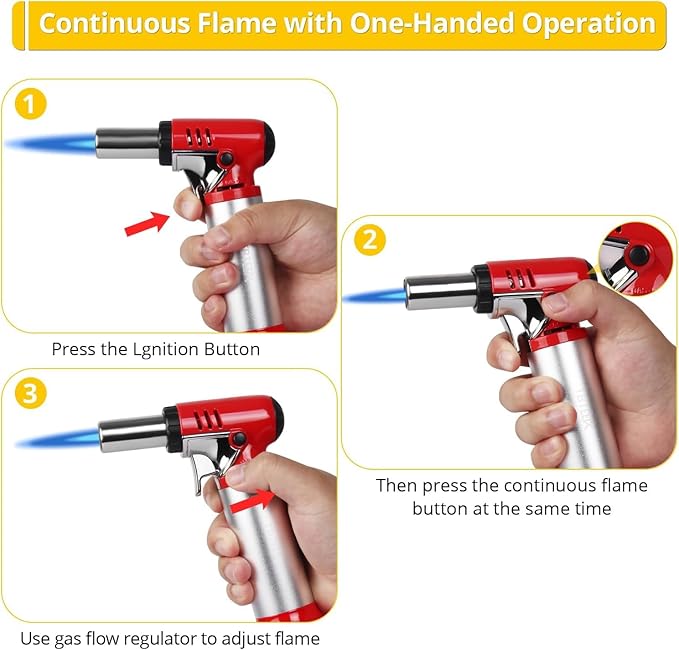 Continuous Flame with One-Handed Operation

1

Press the Lgnition Button

2

Then press the continuous flame button at the same time

3

Use gas flow regulator to adjust flame