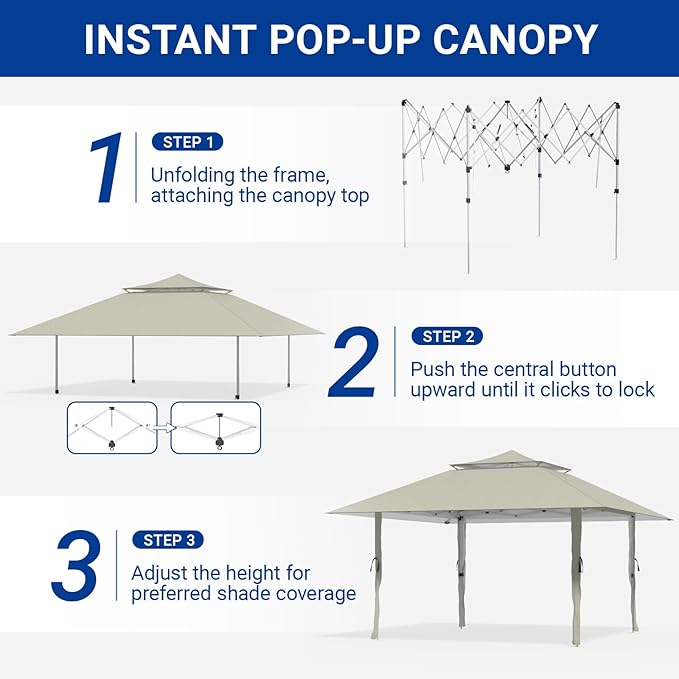 INSTANT POP-UP CANOPY

1

STEP 1

Unfolding the frame, attaching the canopy top

2

STEP 2

Push the central button upward until it clicks to lock

3

STEP 3

Adjust the height for preferred shade coverage