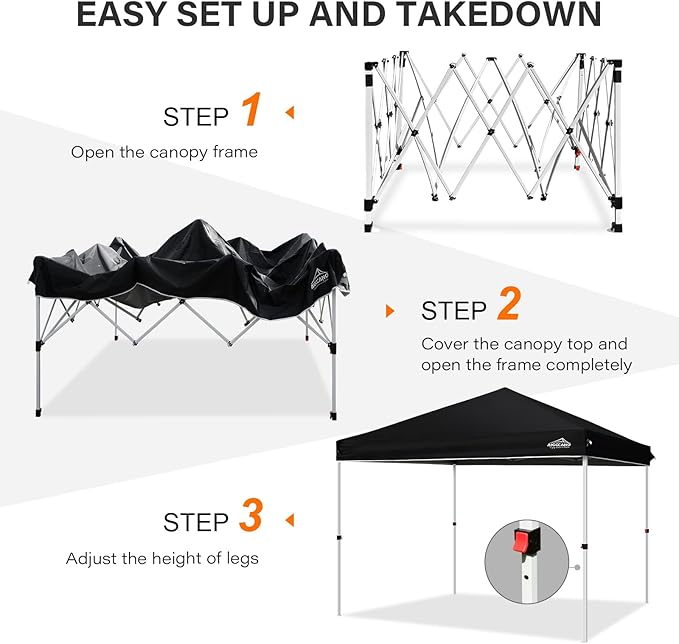 EASY SET UP AND TAKEDOWN

STEP 1

Open the canopy frame

STEP 2

Cover the canopy top and open the frame completely

STEP 3

Adjust the height of legs