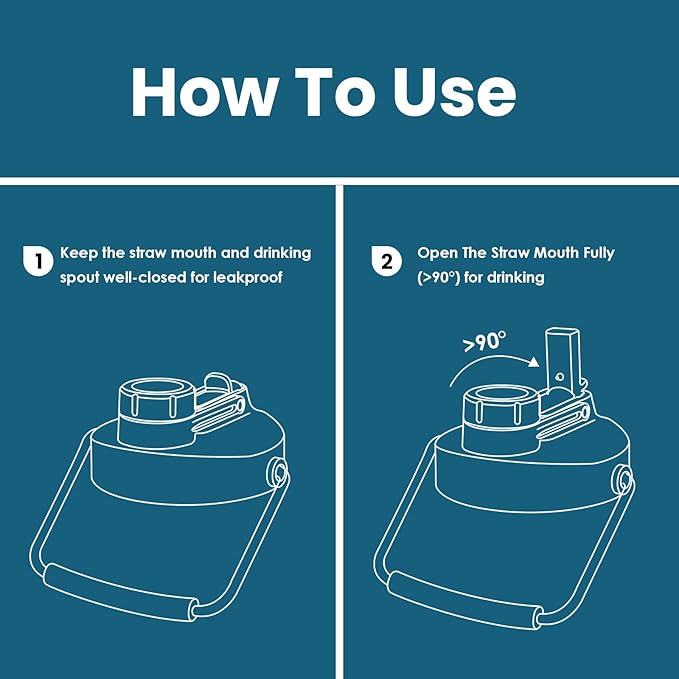 How To Use

1 Keep the straw mouth and drinking spout well-closed for leakproof

2 Open The Straw Mouth Fully (>90°) for drinking

>90°