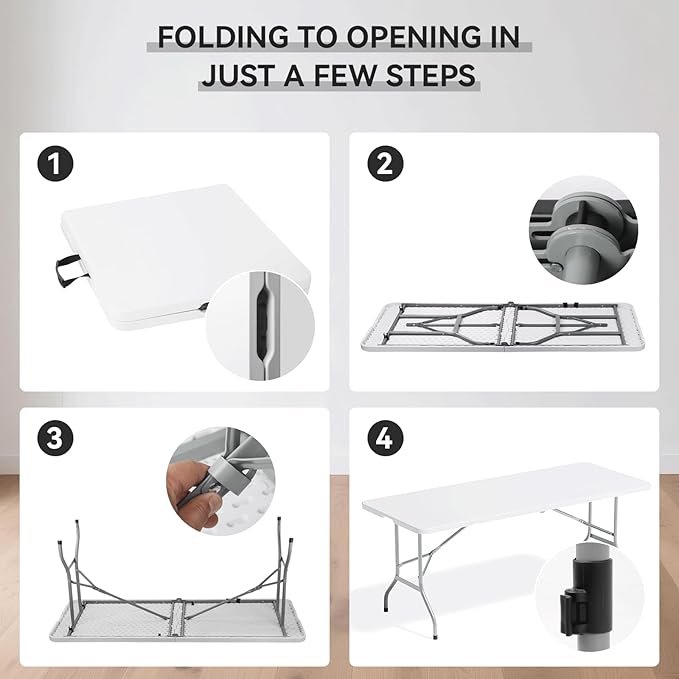 FOLDING TO OPENING IN JUST A FEW STEPS

1

2

3

4