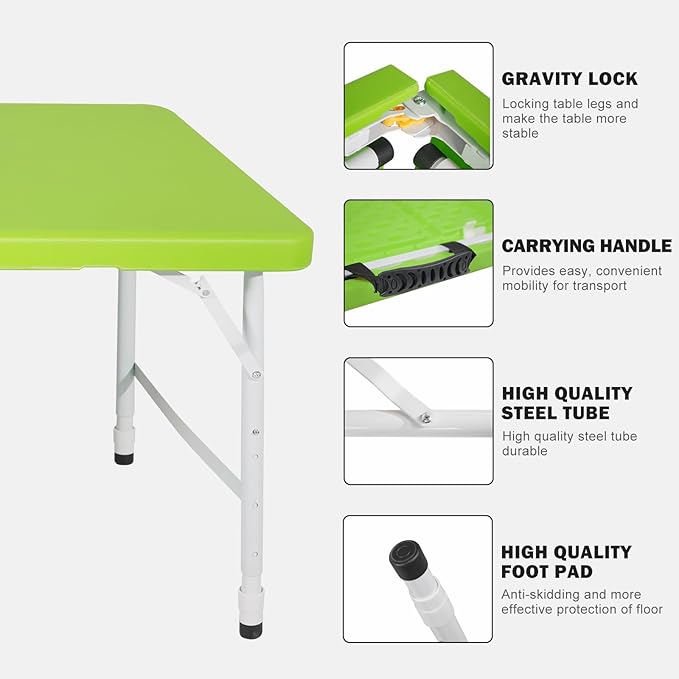 GRAVITY LOCK
Locking table legs and make the table more stable

CARRYING HANDLE
Provides easy, convenient mobility for transport

HIGH QUALITY STEEL TUBE
High quality steel tube durable

HIGH QUALITY FOOT PAD
Anti-skidding and more effective protection of floor