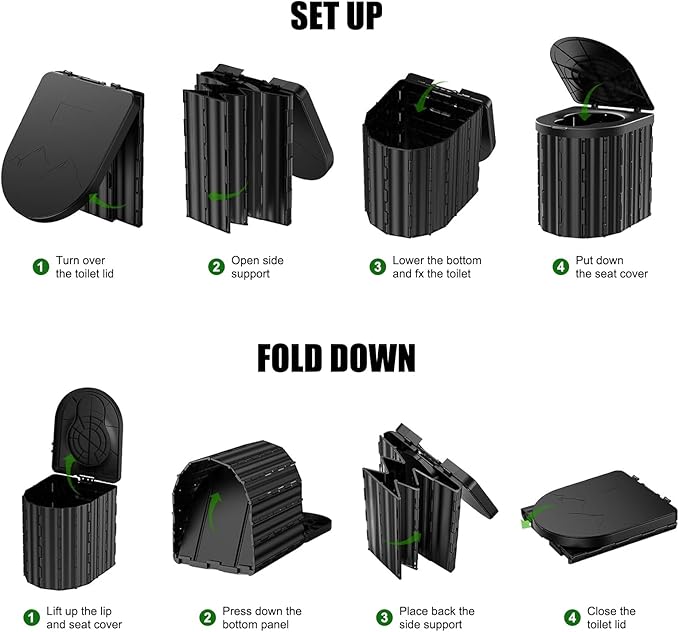 SET UP

1 Turn over the toilet lid

2 Open side support

3 Lower the bottom and fx the toilet

4 Put down the seat cover

FOLD DOWN

1 Lift up the lip and seat cover

2 Press down the bottom panel

3 Place back the side support

4 Close the toilet lid