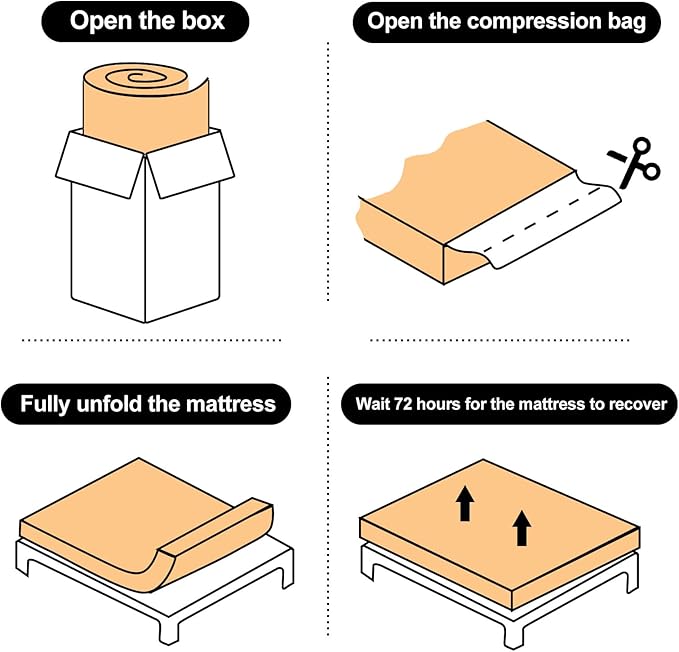 Open the box

Open the compression bag

Fully unfold the mattress

Wait 72 hours for the mattress to recover