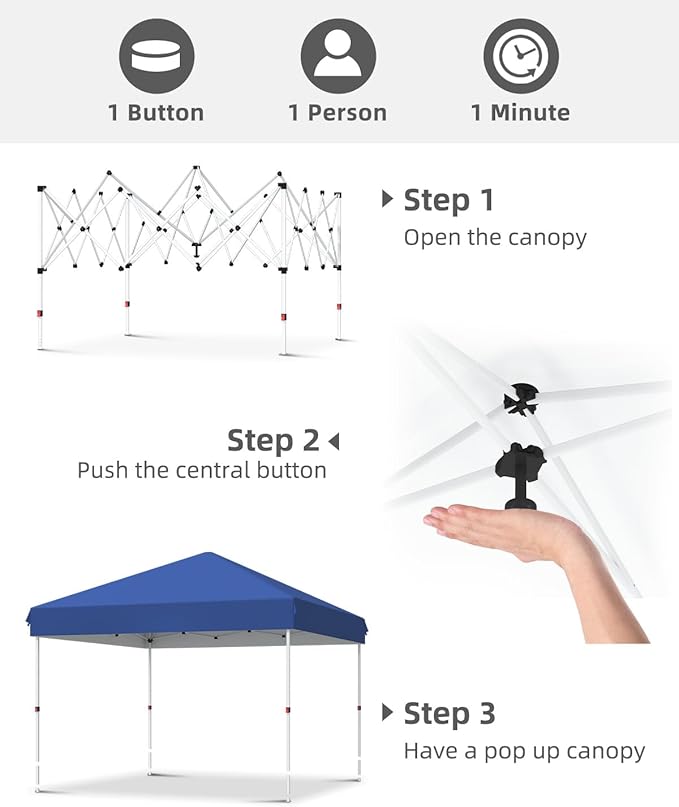 1 Button
1 Person
1 Minute

Step 1
Open the canopy

Step 2
Push the central button

Step 3
Have a pop up canopy