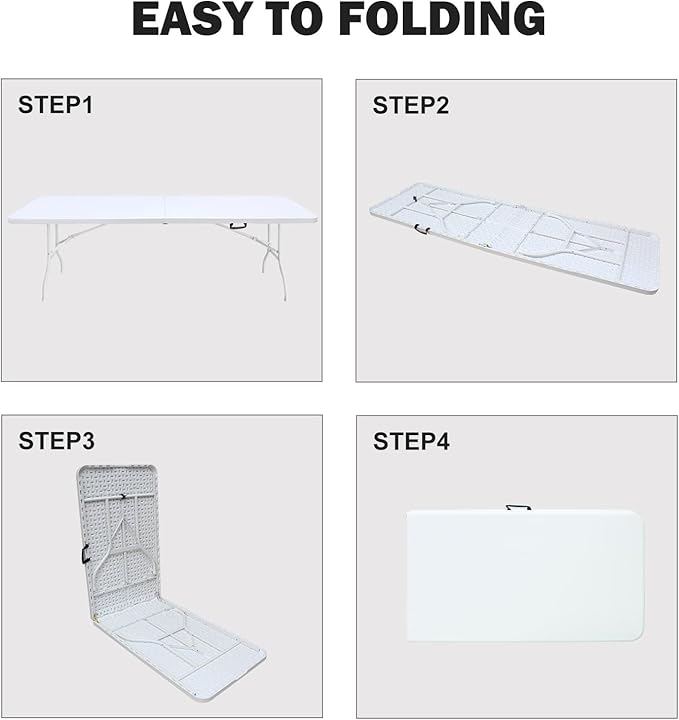 EASY TO FOLDING

STEP1

STEP2

STEP3

STEP4