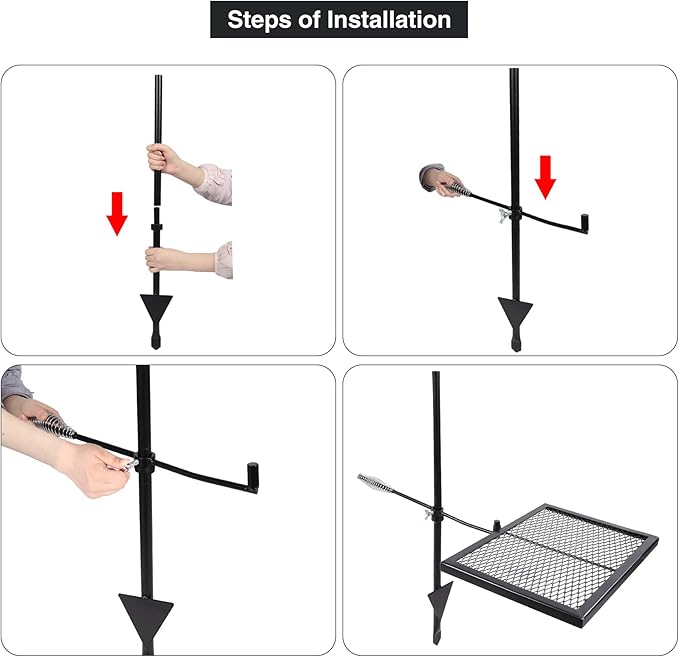 Steps of Installation