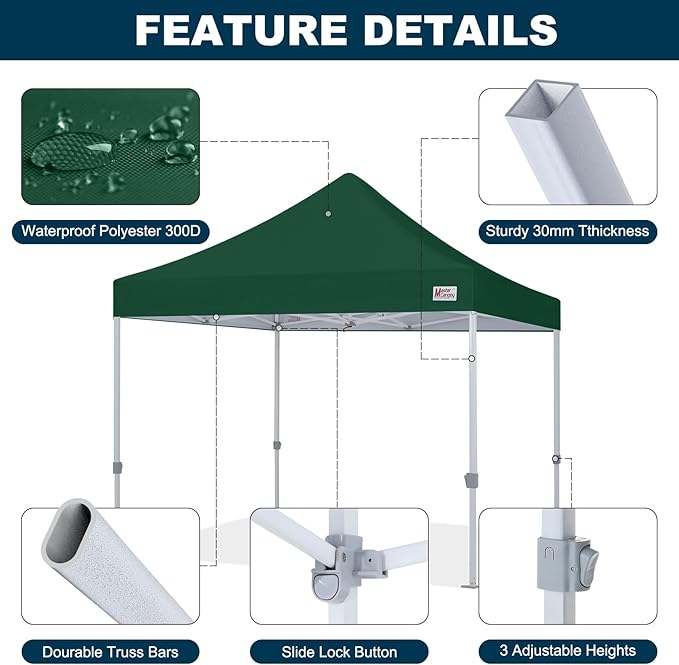 FEATURE DETAILS

Waterproof Polyester 300D

Sturdy 30mm Tthickness

Master Canopy

Dourable Truss Bars

Slide Lock Button

3 Adjustable Heights