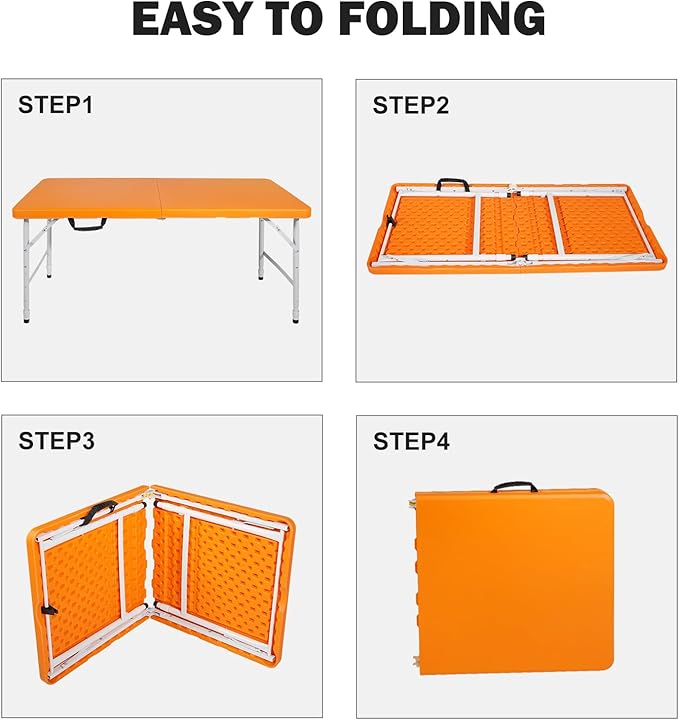 EASY TO FOLDING

STEP1

STEP2

STEP3

STEP4