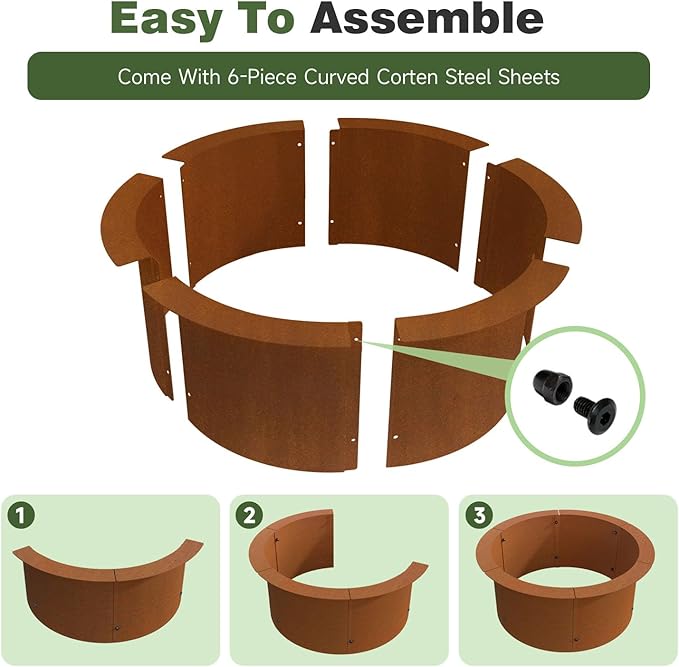 Easy To Assemble

Come With 6-Piece Curved Corten Steel Sheets

1

2

3