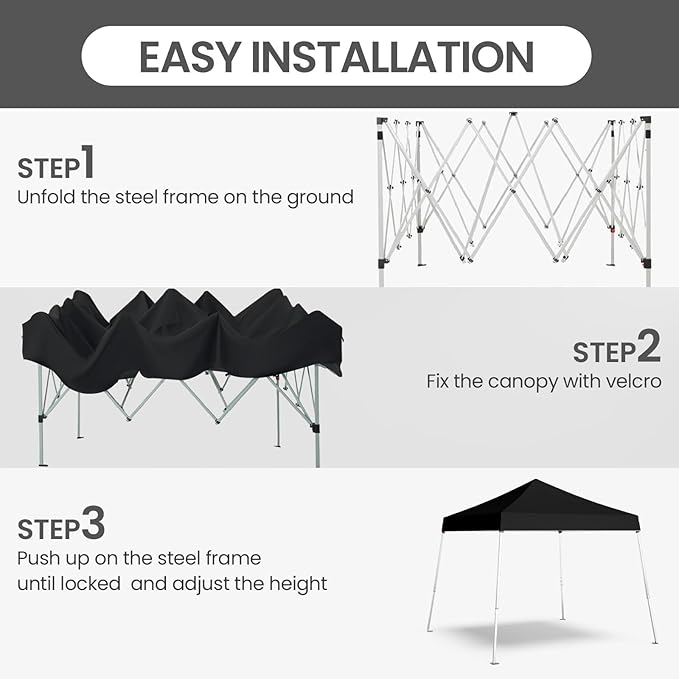 EASY INSTALLATION

STEP1
Unfold the steel frame on the ground

STEP2
Fix the canopy with velcro

STEP3
Push up on the steel frame until locked  and adjust the height