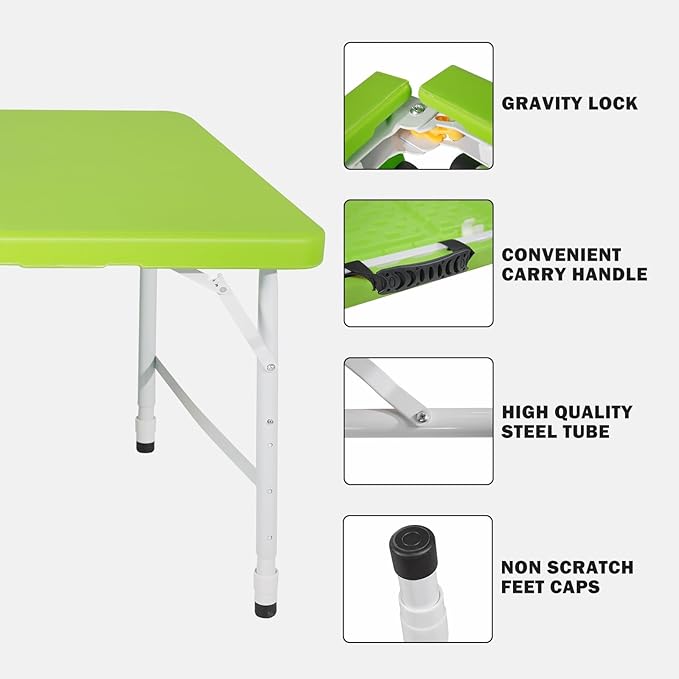 GRAVITY LOCK

CONVENIENT CARRY HANDLE

HIGH QUALITY STEEL TUBE

NON SCRATCH FEET CAPS