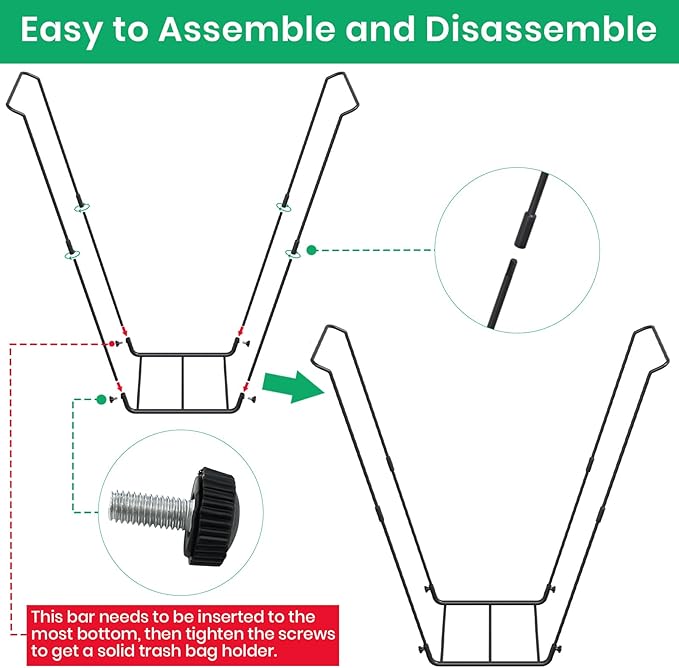 Easy to Assemble and Disassemble

This bar needs to be inserted to the most bottom, then tighten the screws to get a solid trash bag holder.