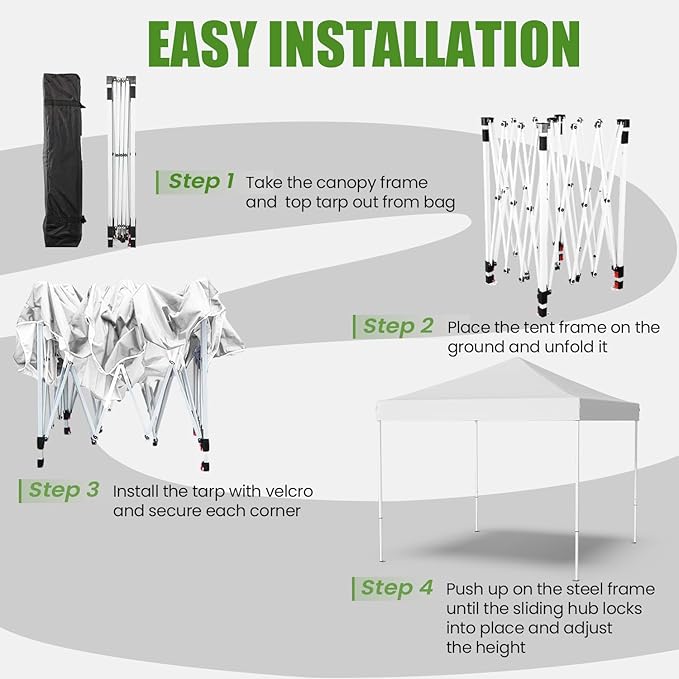 EASY INSTALLATION

Step 1 Take the canopy frame and top tarp out from bag

Step 2 Place the tent frame on the ground and unfold it

Step 3 Install the tarp with velcro and secure each corner

Step 4 Push up on the steel frame until the sliding hub locks into place and adjust the height