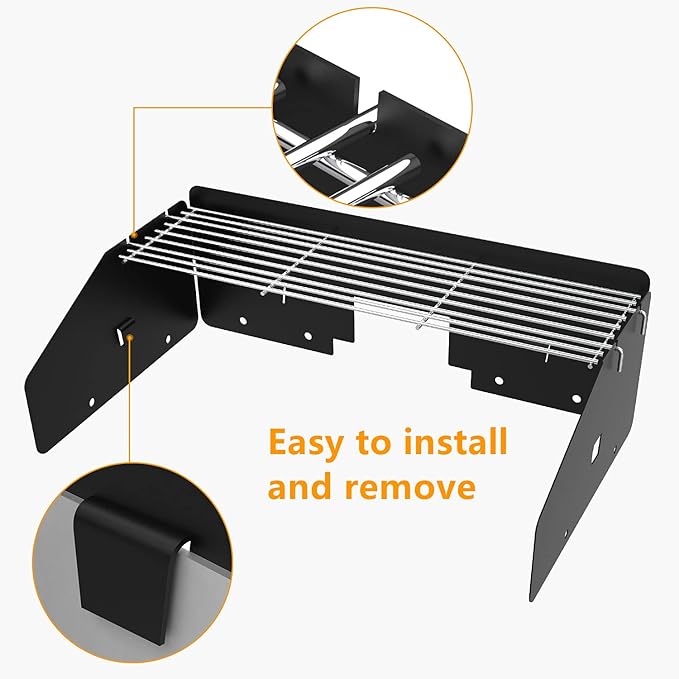 Easy to install and remove