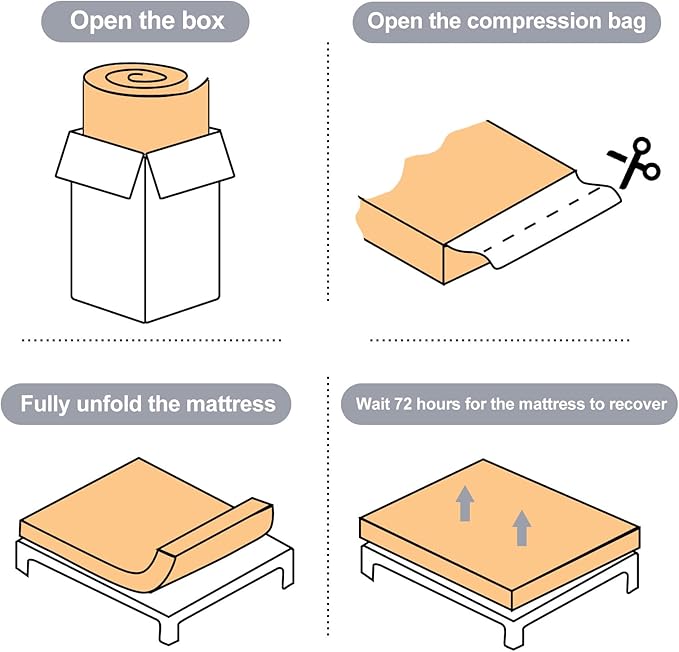 Open the box

Open the compression bag

Fully unfold the mattress

Wait 72 hours for the mattress to recover