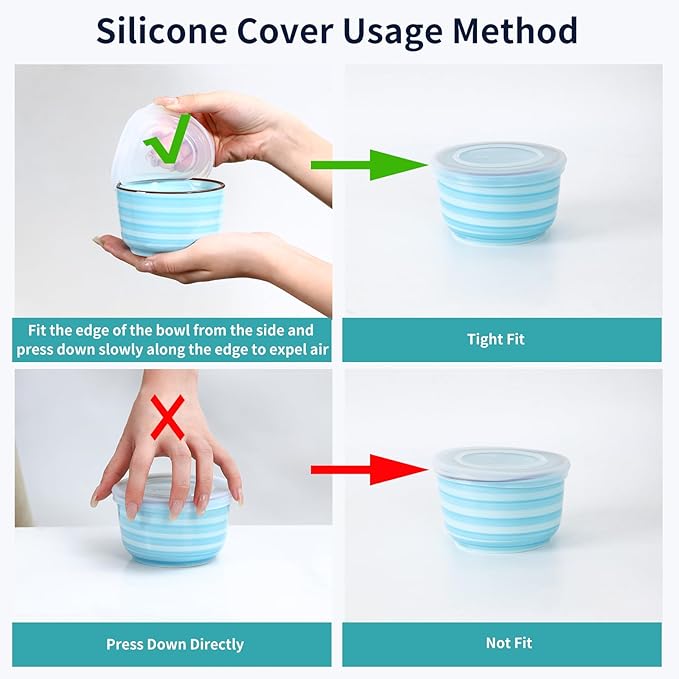 Silicone Cover Usage Method

Fit the edge of the bowl from the side and press down slowly along the edge to expel air

Tight Fit

Press Down Directly

Not Fit