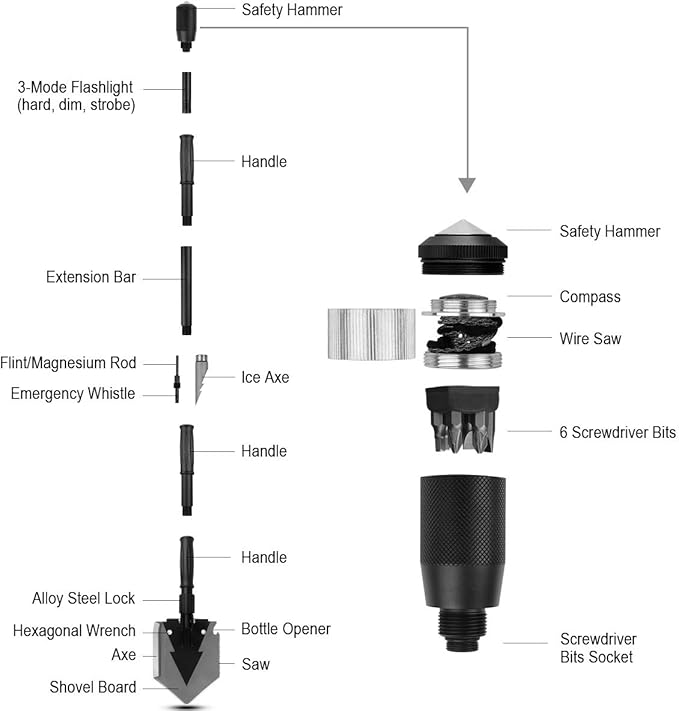 Safety Hammer

3-Mode Flashlight
(hard, dim, strobe)

Handle

Extension Bar

Flint/Magnesium Rod

Emergency Whistle

Ice Axe

Handle

Handle

Alloy Steel Lock

Hexagonal Wrench

Axe

Shovel Board

Bottle Opener

Saw

Safety Hammer

Compass

Wire Saw

6 Screwdriver Bits

Screwdriver
Bits Socket