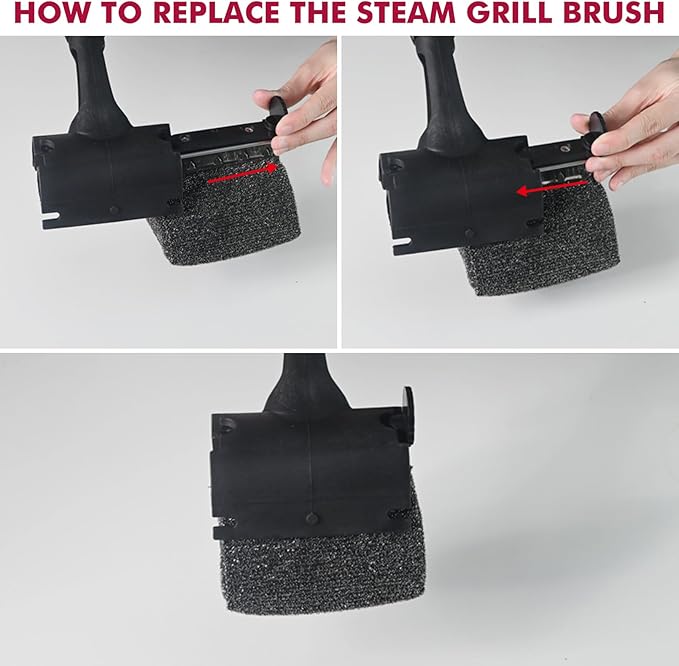 HOW TO REPLACE THE STEAM GRILL BRUSH