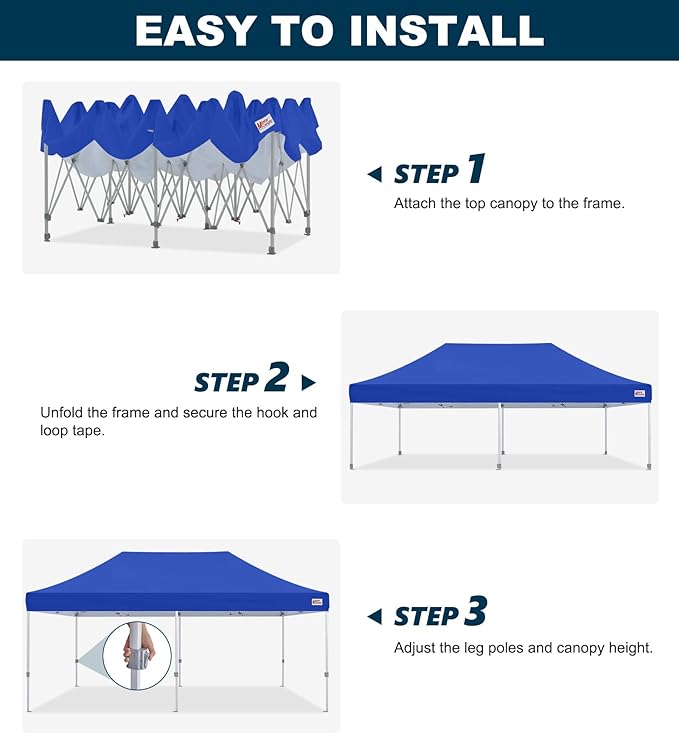 EASY TO INSTALL

STEP 1
Attach the top canopy to the frame.

STEP 2
Unfold the frame and secure the hook and loop tape.

STEP 3
Adjust the leg poles and canopy height.