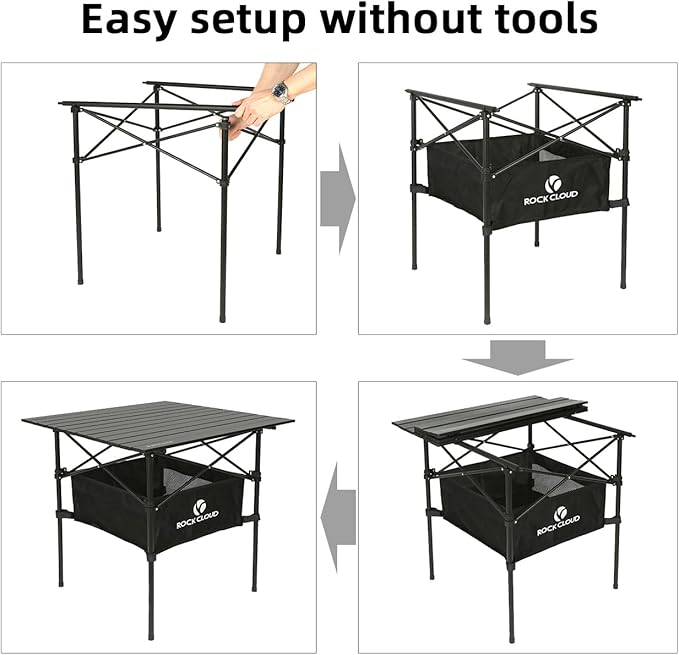 Easy setup without tools

ROCK CLOUD

ROCK CLOUD

ROCK CLOUD