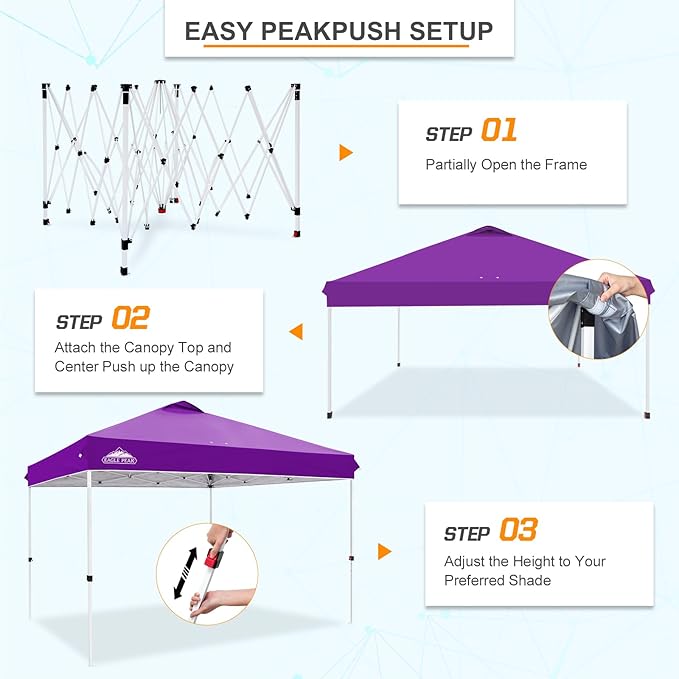 EASY PEAKPUSH SETUP

STEP 01
Partially Open the Frame

STEP 02
Attach the Canopy Top and Center Push up the Canopy

EAGLE PEAK

STEP 03
Adjust the Height to Your Preferred Shade