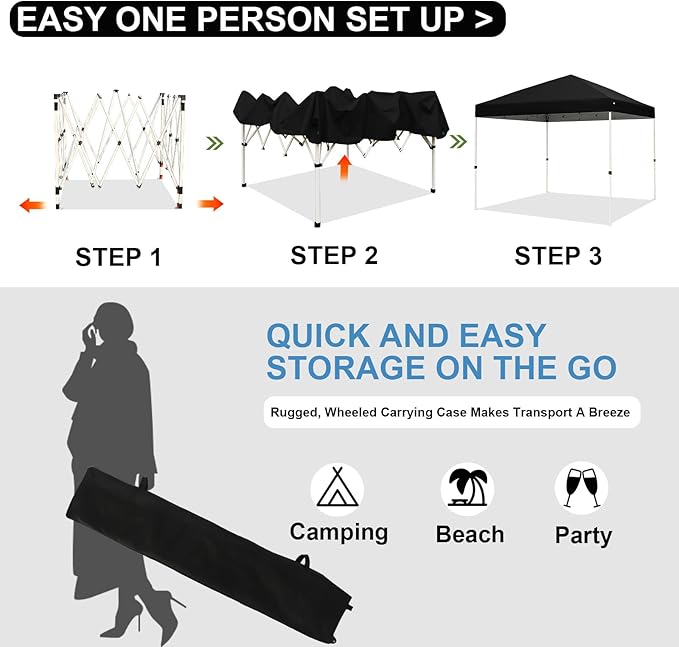 EASY ONE PERSON SET UP >

STEP 1

STEP 2

STEP 3

QUICK AND EASY STORAGE ON THE GO

Rugged, Wheeled Carrying Case Makes Transport A Breeze

Camping

Beach

Party