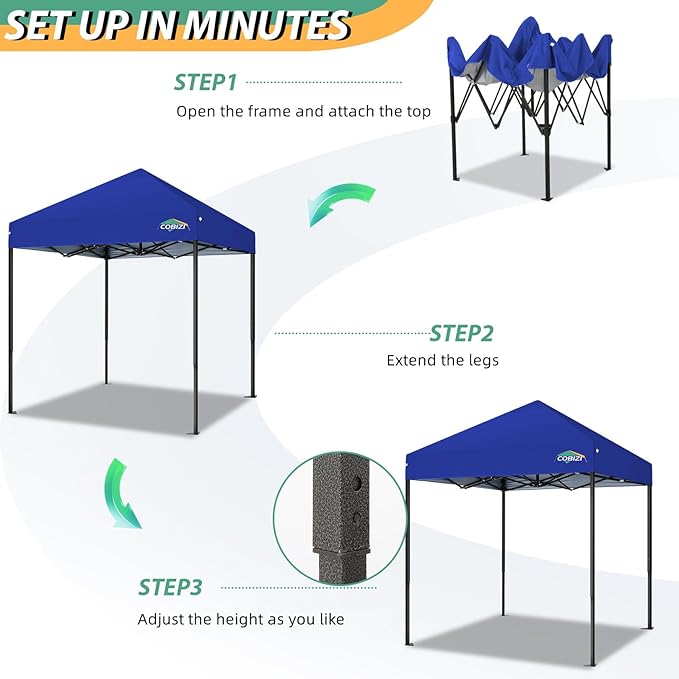 SET UP IN MINUTES

STEP1

Open the frame and attach the top

COBIZI

STEP2

Extend the legs

COBIZI

STEP3

Adjust the height as you like