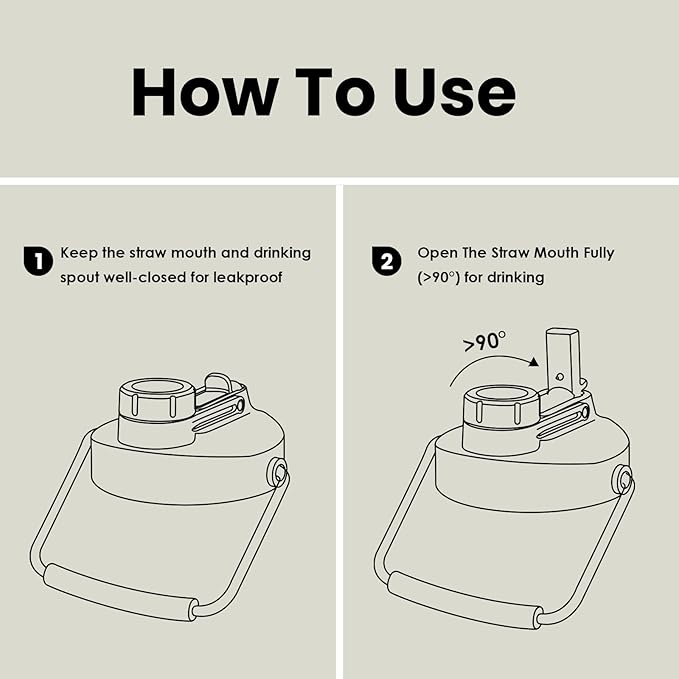 How To Use

1 Keep the straw mouth and drinking spout well-closed for leakproof

2 Open The Straw Mouth Fully (>90°) for drinking

>90°