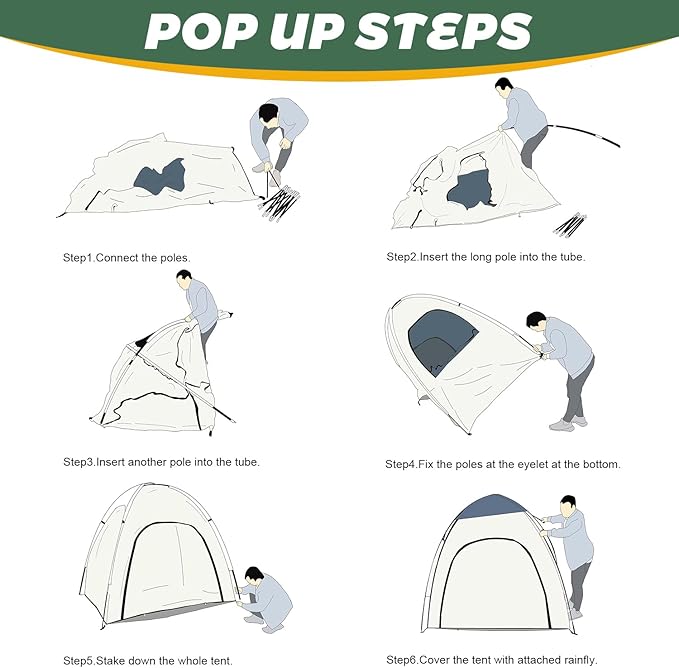 POP UP STEPS

Step1.Connect the poles.

Step2.Insert the long pole into the tube.

Step3.Insert another pole into the tube.

Step4.Fix the poles at the eyelet at the bottom.

Step5.Stake down the whole tent.

Step6.Cover the tent with attached rainfly.