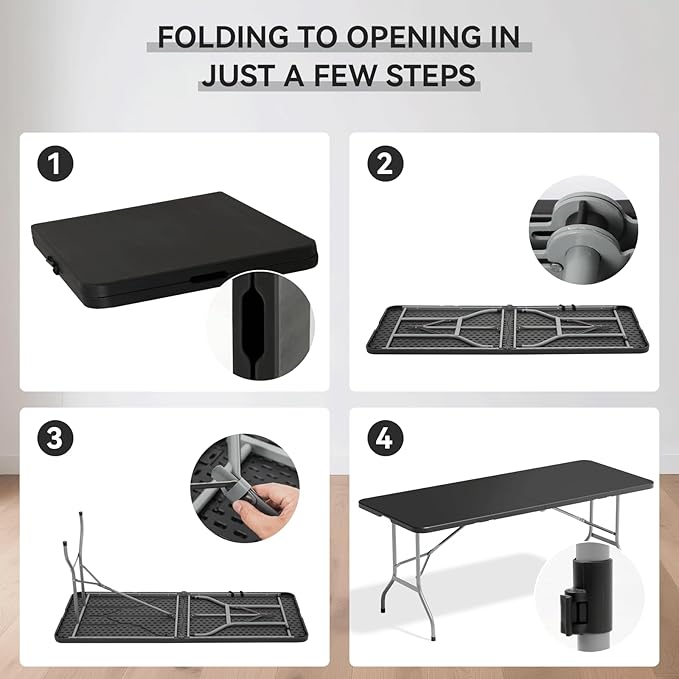 FOLDING TO OPENING IN JUST A FEW STEPS

1

2

3

4