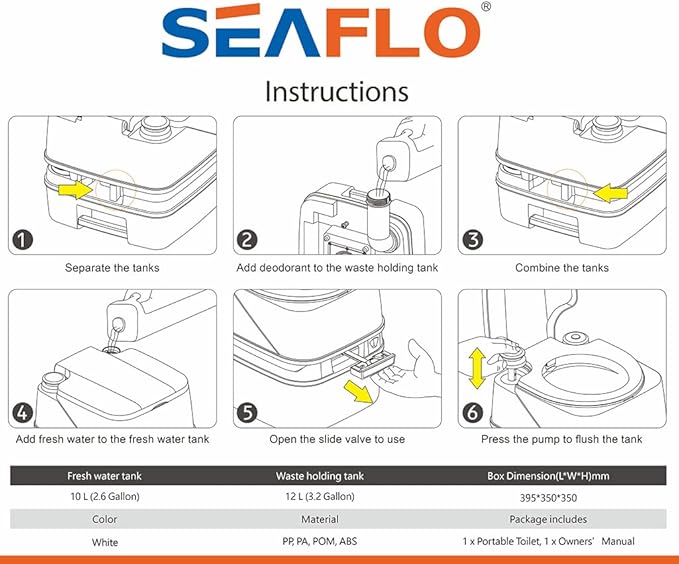 SEAFLO®

Instructions

1
Separate the tanks

2
Add deodorant to the waste holding tank

3
Combine the tanks

4
Add fresh water to the fresh water tank

5
Open the slide valve to use

6
Press the pump to flush the tank

| Fresh water tank | Waste holding tank | Box Dimension(L*W*H)mm |
|---|---|---|
| 10 L (2.6 Gallon) | 12 L (3.2 Gallon) | 395*350*350 |
| Color | Material | Package includes |
| White | PP, PA, POM, ABS | 1 x Portable Toilet, 1 x Owners' Manual |