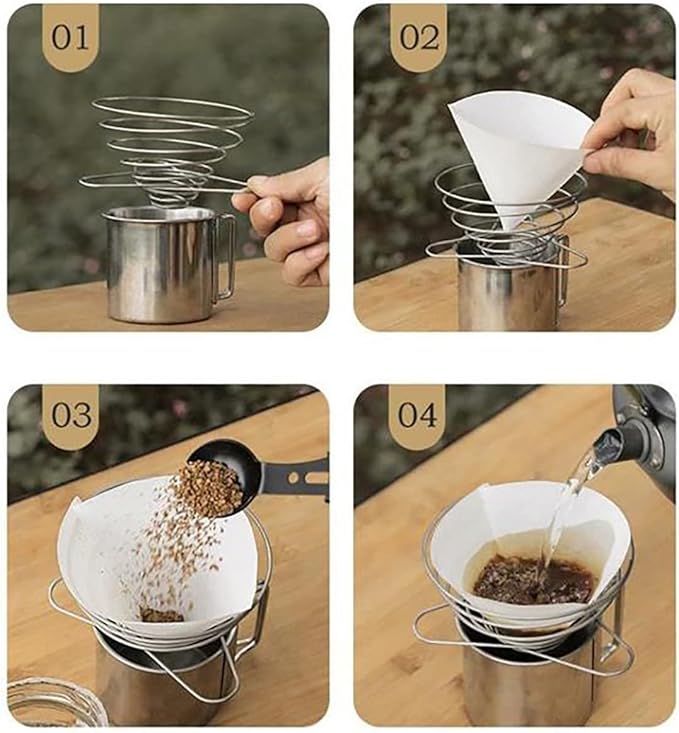 01

02

03

04