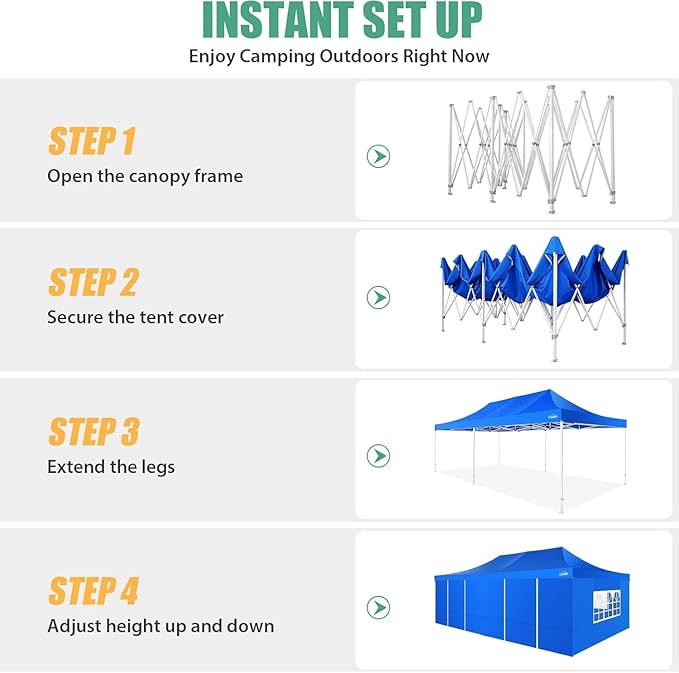 INSTANT SET UP
Enjoy Camping Outdoors Right Now

STEP 1
Open the canopy frame

STEP 2
Secure the tent cover

STEP 3
Extend the legs

STEP 4
Adjust height up and down