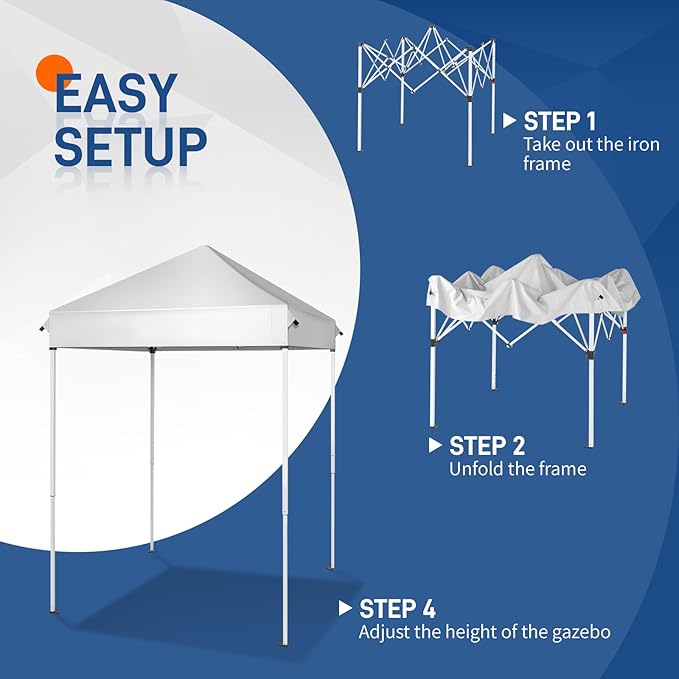 EASY SETUP

STEP 1
Take out the iron frame

STEP 2
Unfold the frame

STEP 4
Adjust the height of the gazebo