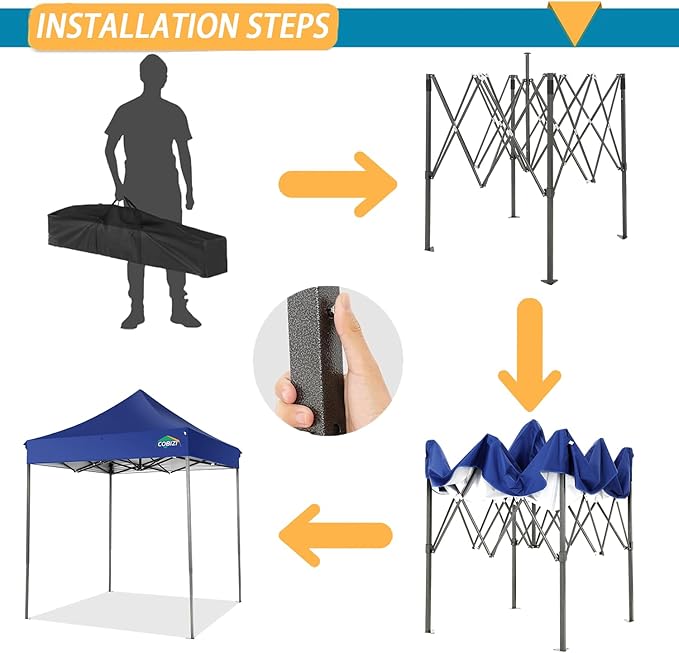 INSTALLATION STEPS

COBIZI