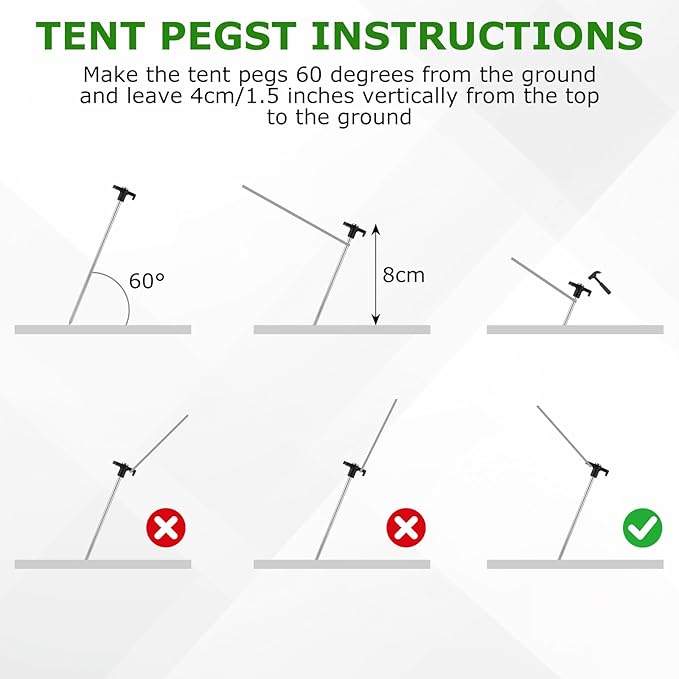 TENT PEGST INSTRUCTIONS

Make the tent pegs 60 degrees from the ground and leave 4cm/1.5 inches vertically from the top to the ground

60°

8cm