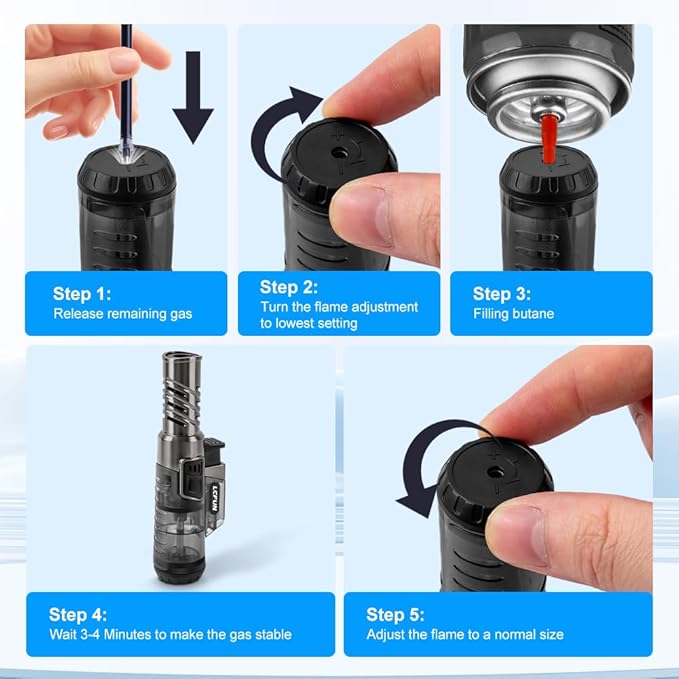 Step 1:
Release remaining gas

Step 2:
Turn the flame adjustment to lowest setting

Step 3:
Filling butane

LCFUN

Step 4:
Wait 3-4 Minutes to make the gas stable

Step 5:
Adjust the flame to a normal size