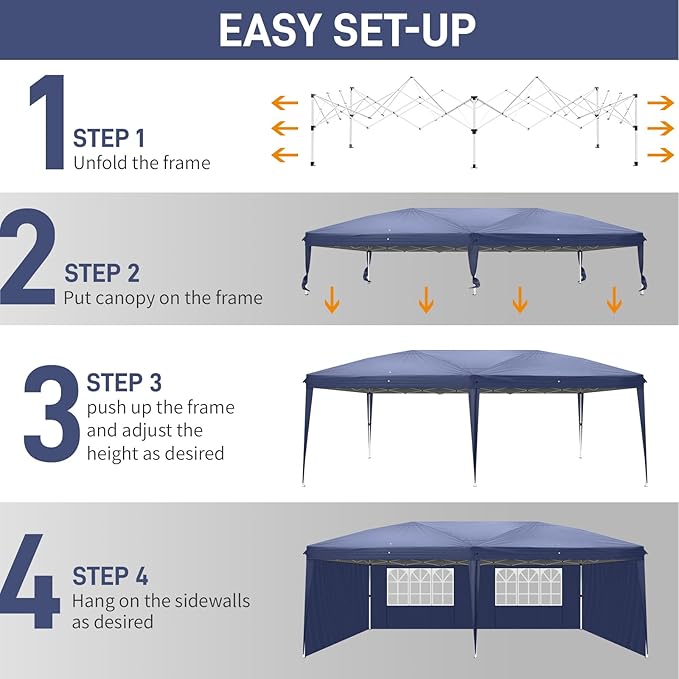 EASY SET-UP

1
STEP 1
Unfold the frame

2
STEP 2
Put canopy on the frame

3
STEP 3
push up the frame and adjust the height as desired

4
STEP 4
Hang on the sidewalls as desired