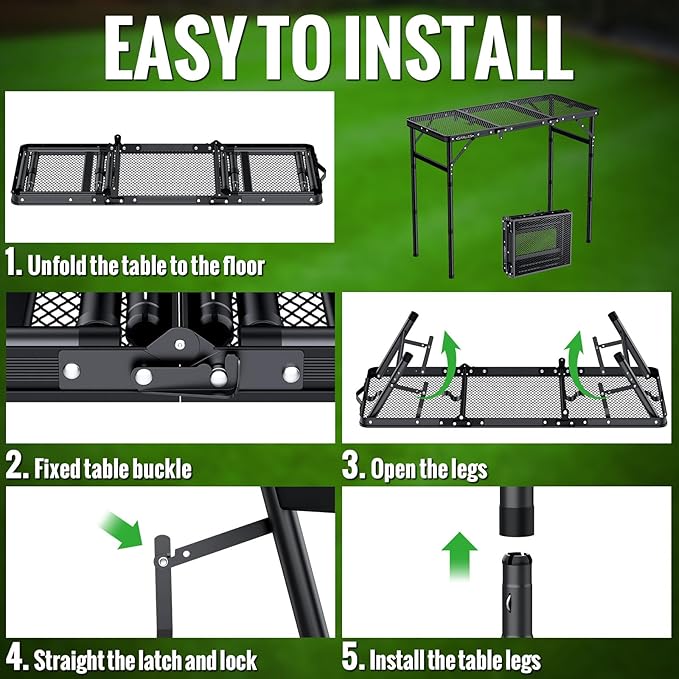 EASY TO INSTALL

1. Unfold the table to the floor

2. Fixed table buckle

3. Open the legs

4. Straight the latch and lock

5. Install the table legs