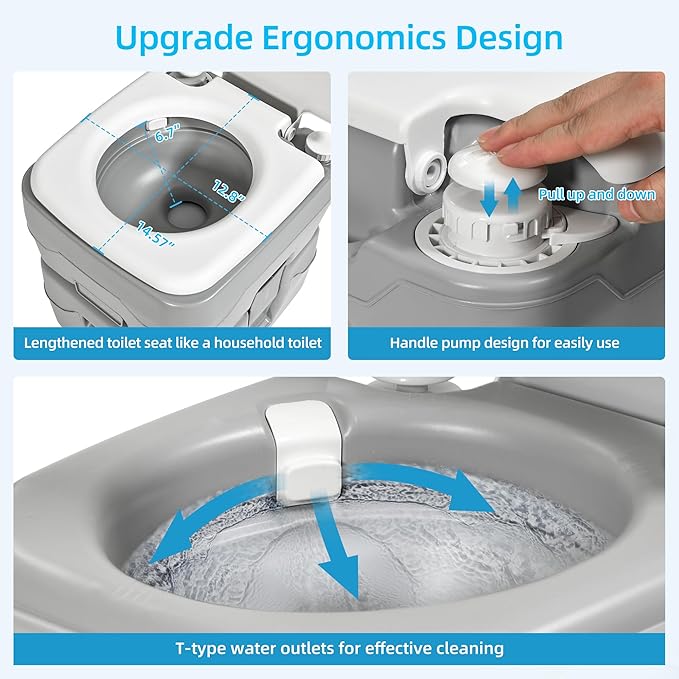 Upgrade Ergonomics Design

6.7"
12.8"
14.57"

Lengthened toilet seat like a household toilet

Pull up and down

Handle pump design for easily use

T-type water outlets for effective cleaning