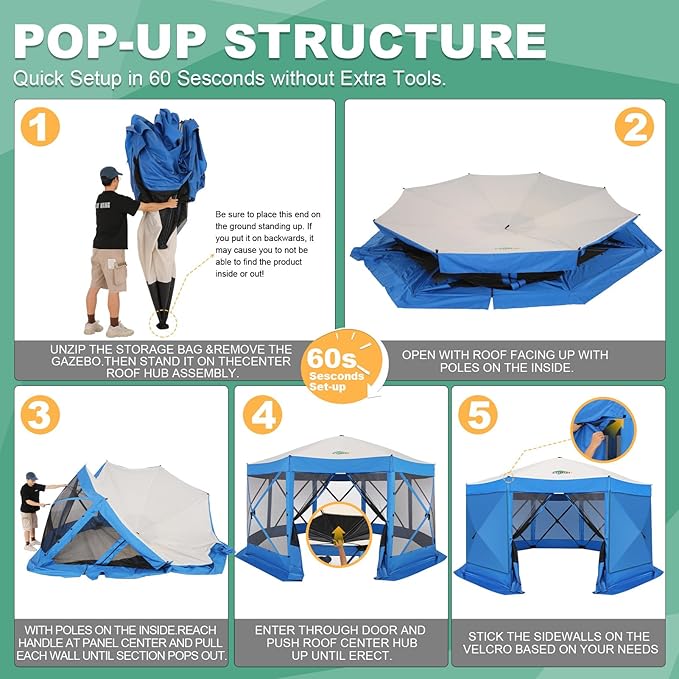 POP-UP STRUCTURE

Quick Setup in 60 Sesconds without Extra Tools.

1

Be sure to place this end on the ground standing up. If you put it on backwards, it may cause you to not be able to find the product inside or out!

UNZIP THE STORAGE BAG &REMOVE THE GAZEBO.THEN STAND IT ON THECENTER ROOF HUB ASSEMBLY.

2

OPEN WITH ROOF FACING UP WITH POLES ON THE INSIDE.

60s Sesconds Set-up

3

WITH POLES ON THE INSIDE.REACH HANDLE AT PANEL CENTER AND PULL EACH WALL UNTIL SECTION POPS OUT.

4

ENTER THROUGH DOOR AND PUSH ROOF CENTER HUB UP UNTIL ERECT.

5

STICK THE SIDEWALLS ON THE VELCRO BASED ON YOUR NEEDS