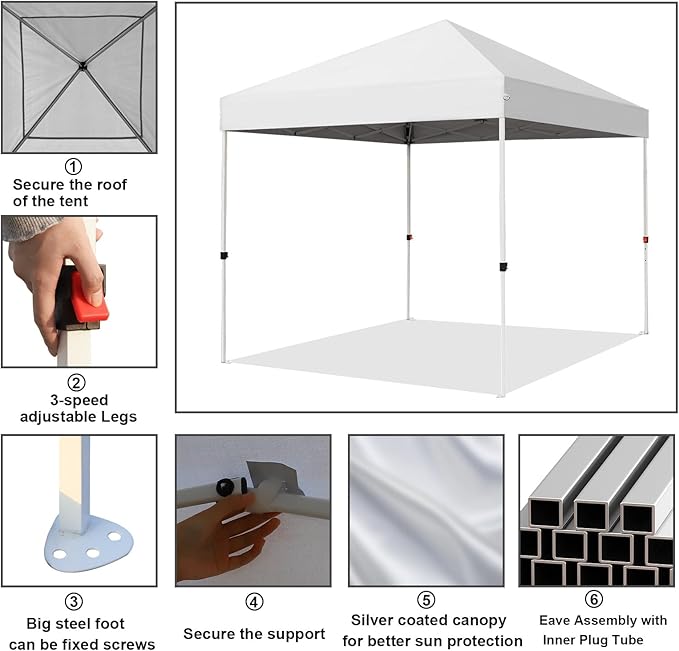 ①
Secure the roof of the tent

②
3-speed adjustable Legs

③
Big steel foot can be fixed screws

④
Secure the support

⑤
Silver coated canopy for better sun protection

⑥
Eave Assembly with Inner Plug Tube