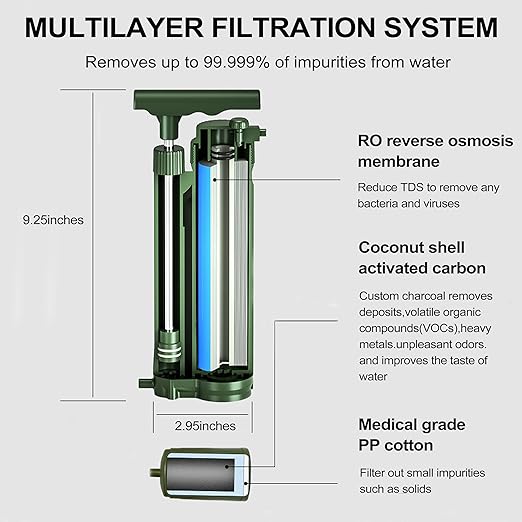 MULTILAYER FILTRATION SYSTEM

Removes up to 99.999% of impurities from water

9.25inches

2.95inches

RO reverse osmosis membrane

Reduce TDS to remove any bacteria and viruses

Coconut shell activated carbon

Custom charcoal removes deposits,volatile organic compounds(VOCs),heavy metals.unpleasant odors. and improves the taste of water

Medical grade PP cotton

Filter out small impurities such as solids